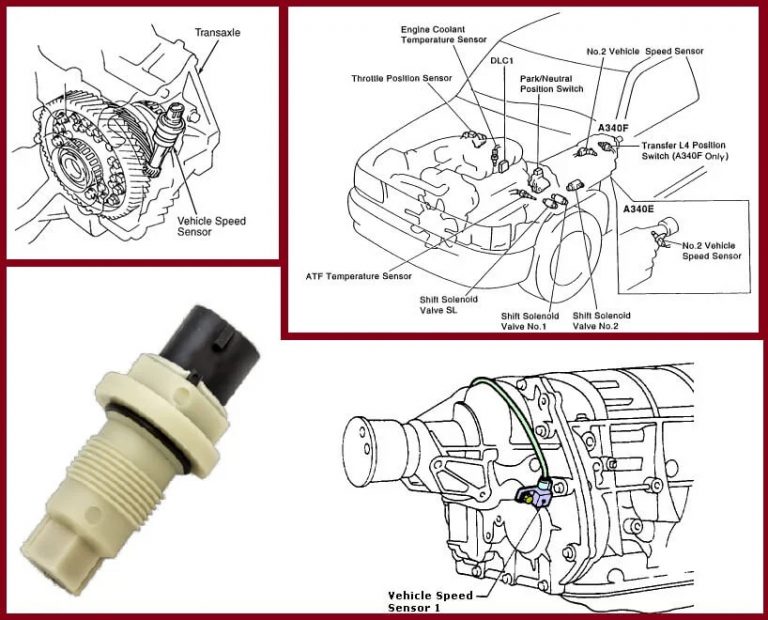 Transaxle

Vehicle Speed Sensor

Engine Coolant Temperature Sensor

DLC1

No.2 Vehicle Speed Sensor

Throttle Position Sensor

Park/Neutral Position Switch

A340F

Transfer L4 Position Switch (A340F Only)

A340E

No.2 Vehicle Speed Sensor

ATF Temperature Sensor

Shift Solenoid Valve SL

Shift Solenoid Valve No.1

Shift Solenoid Valve No.2

Vehicle Speed Sensor 1